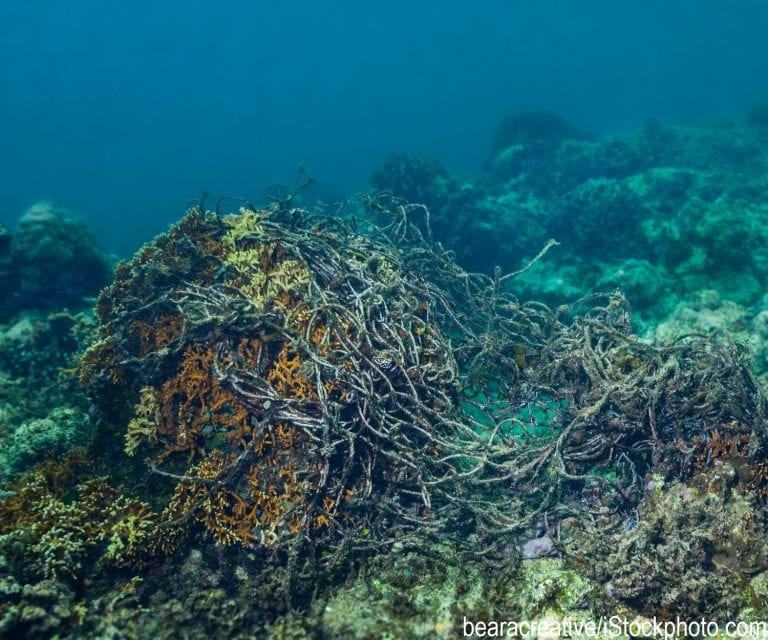 bearacreative/iStockphoto.com